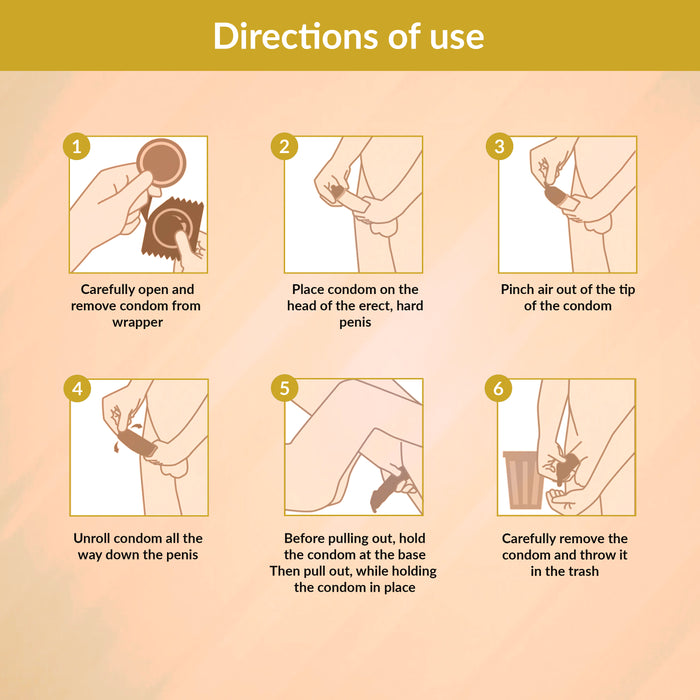 Directions of use

1

Carefully open and remove condom from wrapper

2

Place condom on the head of the erect, hard penis

3

Pinch air out of the tip of the condom

4

Unroll condom all the way down the penis

5

Before pulling out, hold the condom at the base Then pull out, while holding the condom in place

6

Carefully remove the condom and throw it in the trash