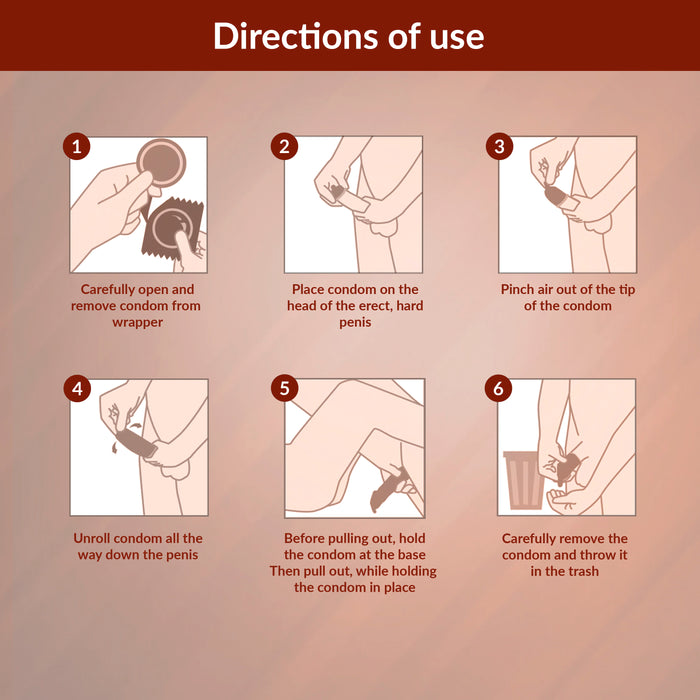 Directions of use

1

Carefully open and remove condom from wrapper

2

Place condom on the head of the erect, hard penis

3

Pinch air out of the tip of the condom

4

Unroll condom all the way down the penis

5

Before pulling out, hold the condom at the base Then pull out, while holding the condom in place

6

Carefully remove the condom and throw it in the trash