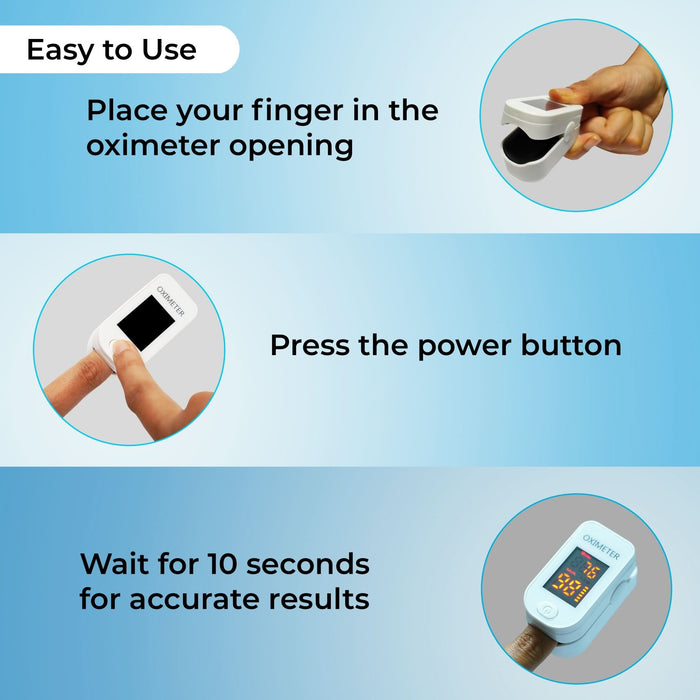 Easy to Use

Place your finger in the oximeter opening

OXIMETER

Press the power button

Wait for 10 seconds for accurate results

OXIMETER

76

98